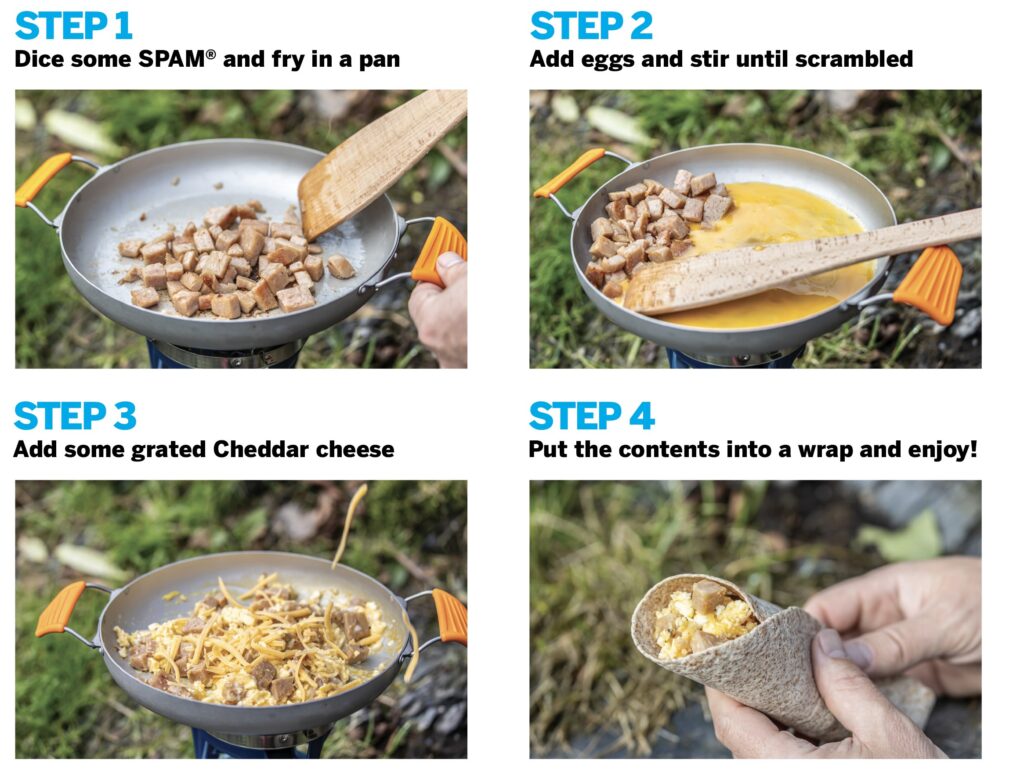 STEP 1
Dice some SPAM® and fry in a pan

STEP 2
Add eggs and stir until scrambled

STEP 3
Add some grated Cheddar cheese

STEP 4
Put the contents into a wrap and enjoy!