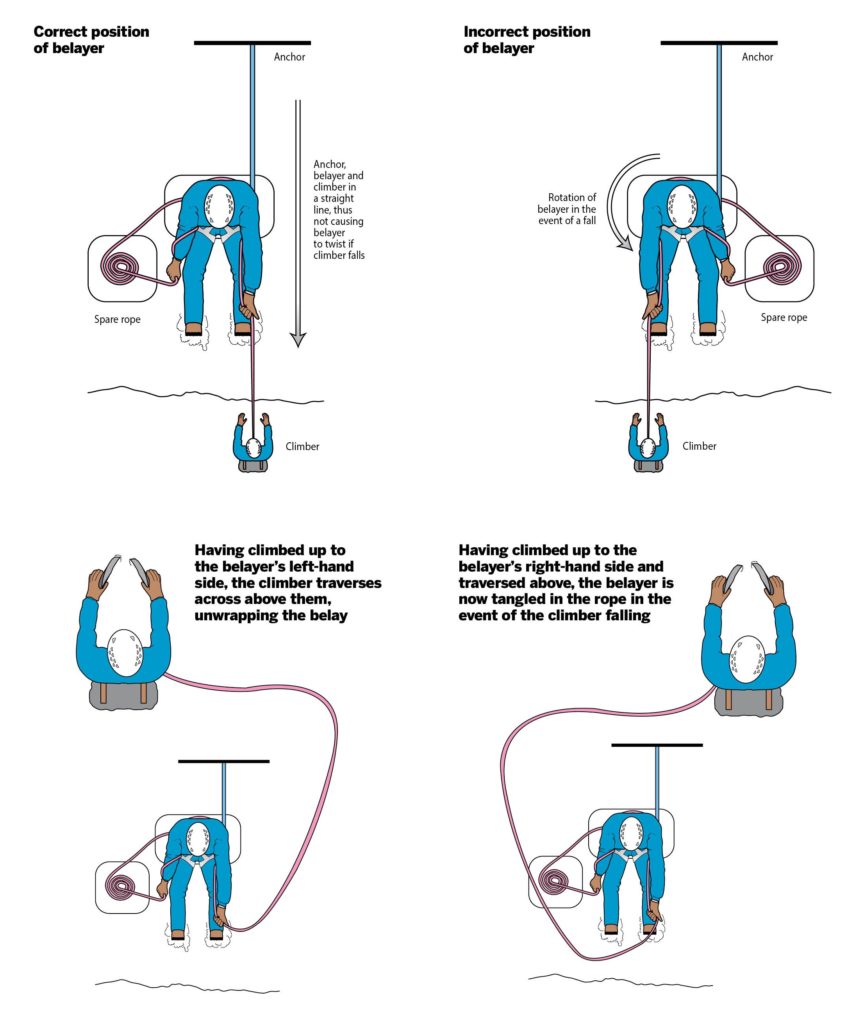 Correct position of belayer

Anchor

Anchor, belayer and climber in a straight line, thus not causing belayer to twist if climber falls

Spare rope

Climber

Incorrect position of belayer

Anchor

Rotation of belayer in the event of a fall

Spare rope

Climber

Having climbed up to the belayer's left-hand side, the climber traverses across above them, unwrapping the belay

Having climbed up to the belayer's right-hand side and traversed above, the belayer is now tangled in the rope in the event of the climber falling